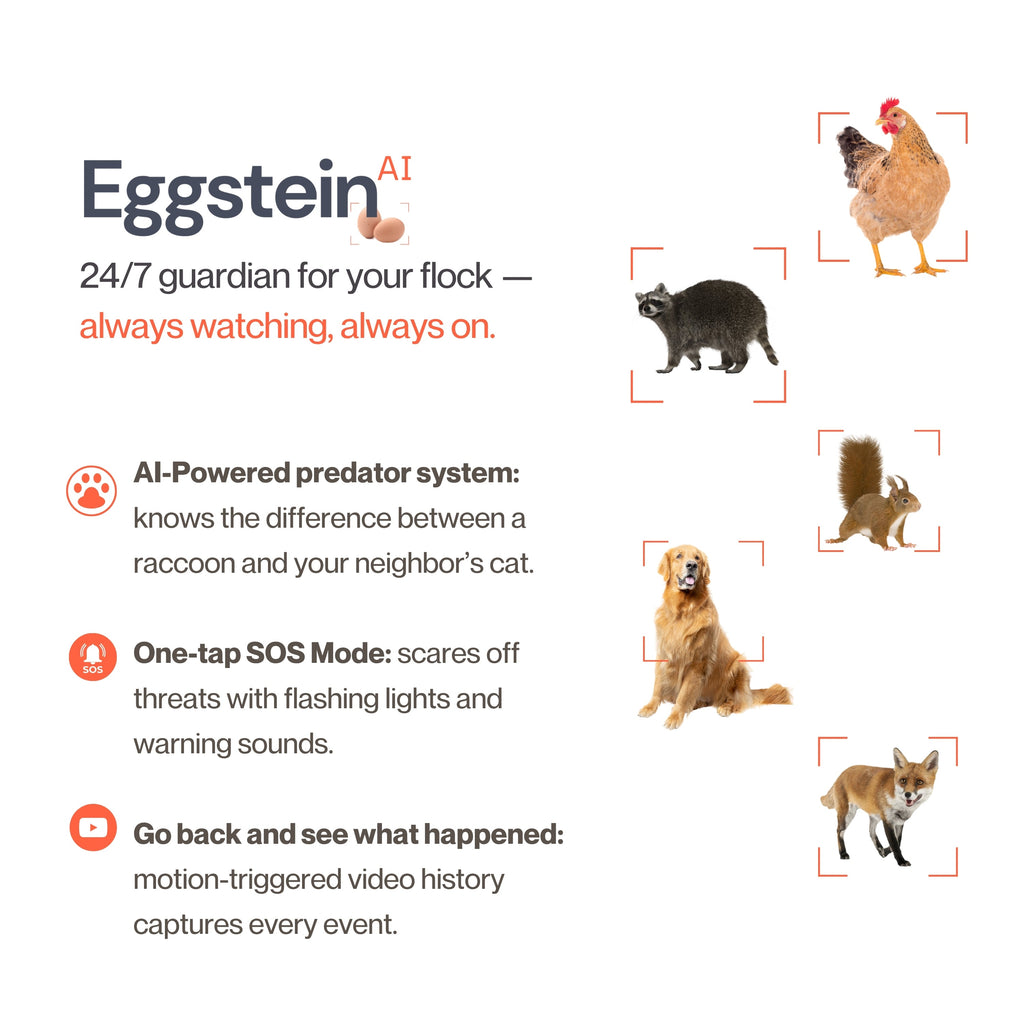 Eggstein AI

24/7 guardian for your flock — always watching, always on.

AI-Powered predator system: knows the difference between a raccoon and your neighbor's cat.

SOS

One-tap SOS Mode: scares off threats with flashing lights and warning sounds.

Go back and see what happened: motion-triggered video history captures every event.